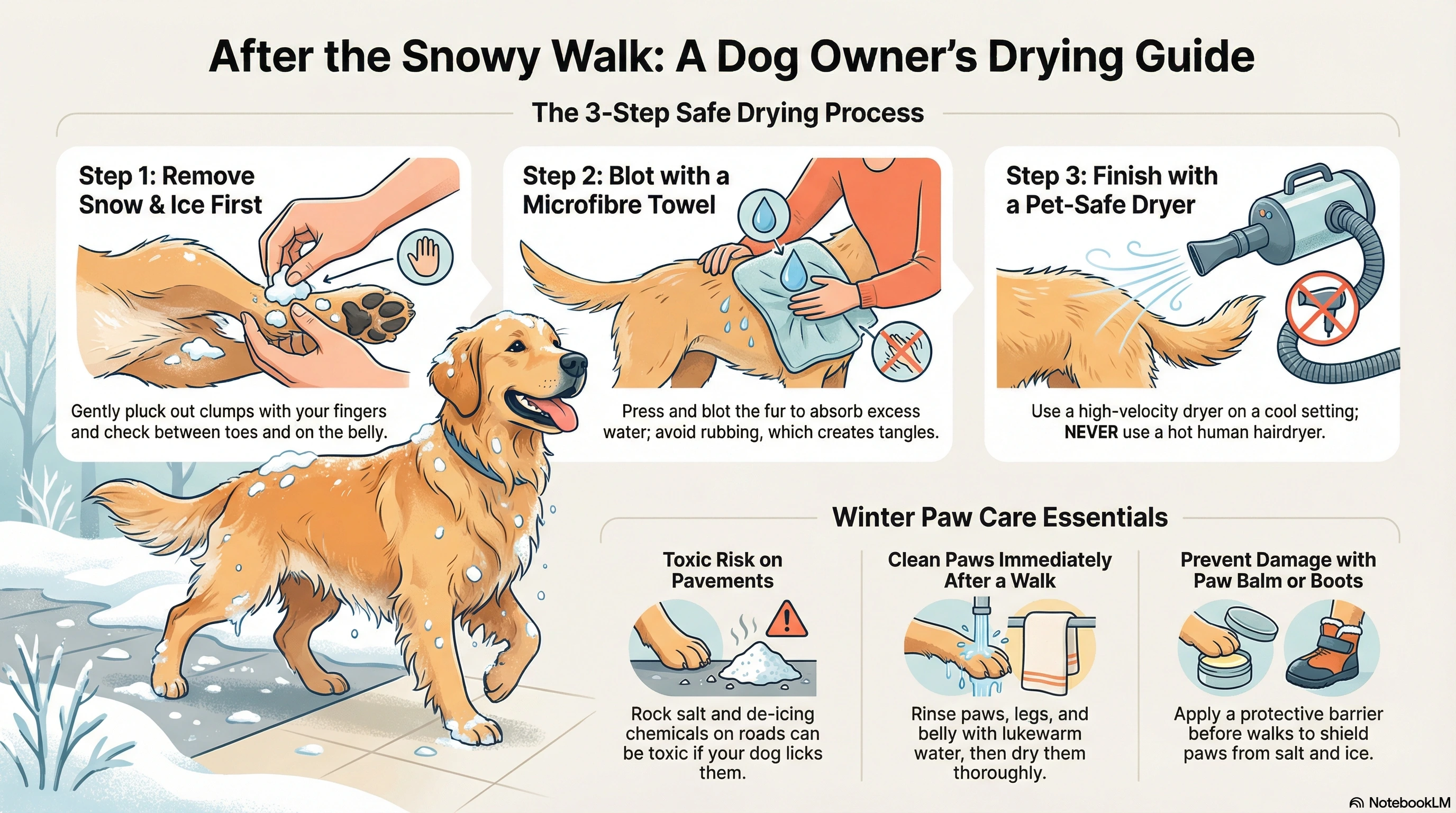 After the Snowy Walk: A Dog Owner's Drying Guide

The 3-Step Safe Drying Process

Step 1: Remove Snow & Ice First

Gently pluck out clumps with your fingers and check between toes and on the belly.

Step 2: Blot with a Microfibre Towel

Press and blot the fur to absorb excess water; avoid rubbing, which creates tangles.

Step 3: Finish with a Pet-Safe Dryer

Use a high-velocity dryer on a cool setting; NEVER use a hot human hairdryer.

Winter Paw Care Essentials

Toxic Risk on Pavements

Rock salt and de-icing chemicals on roads can be toxic if your dog licks them.

Clean Paws Immediately After a Walk

Rinse paws, legs, and belly with lukewarm water, then dry them thoroughly.

Prevent Damage with Paw Balm or Boots

Apply a protective barrier before walks to shield paws from salt and ice.

NotebookLM