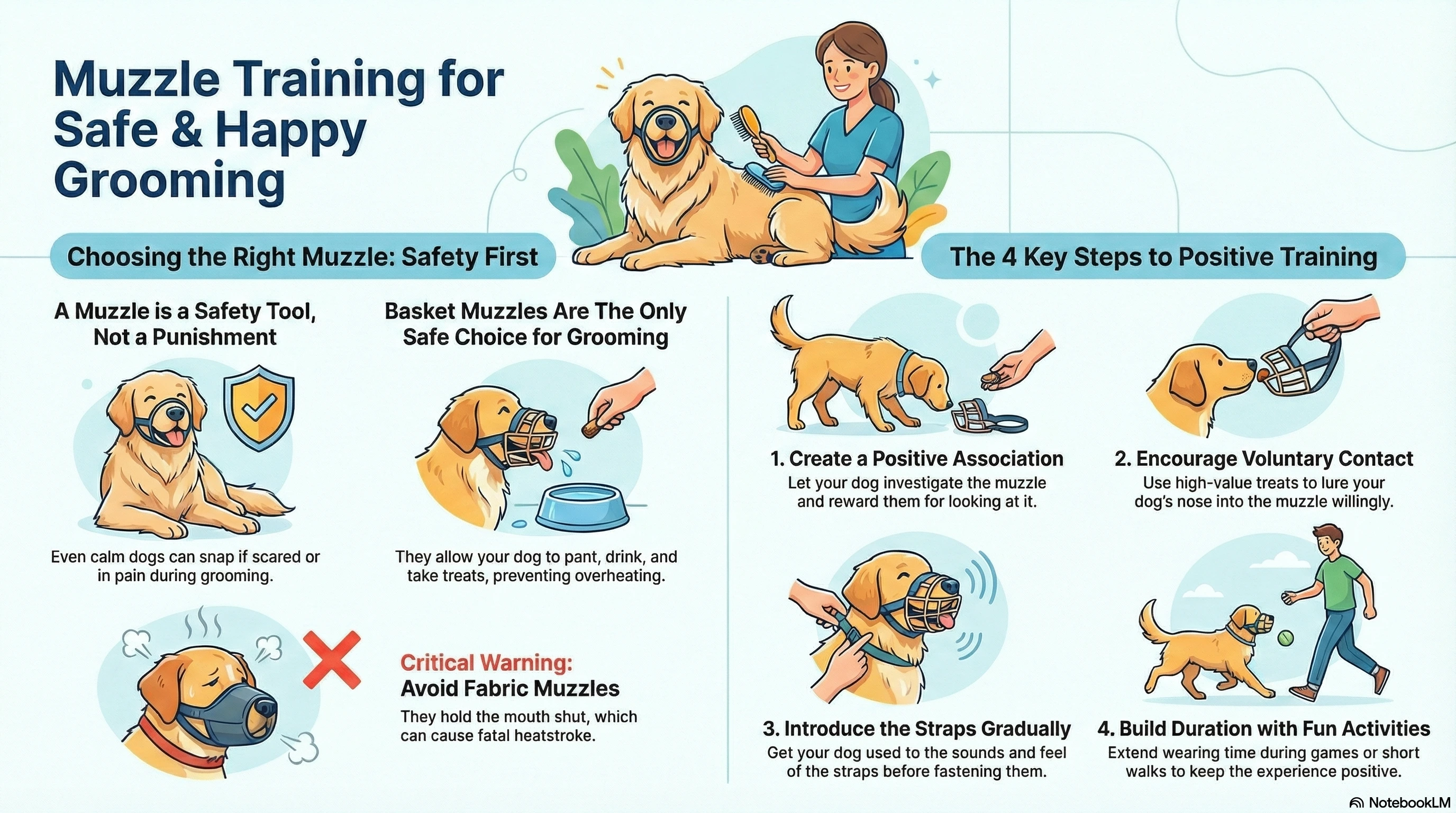 Muzzle Training for Safe & Happy Grooming

Choosing the Right Muzzle: Safety First

A Muzzle is a Safety Tool, Not a Punishment

Even calm dogs can snap if scared or in pain during grooming.

Basket Muzzles Are The Only Safe Choice for Grooming

They allow your dog to pant, drink, and take treats, preventing overheating.

Critical Warning:
Avoid Fabric Muzzles

They hold the mouth shut, which can cause fatal heatstroke.

The 4 Key Steps to Positive Training

1. Create a Positive Association
Let your dog investigate the muzzle and reward them for looking at it.

2. Encourage Voluntary Contact
Use high-value treats to lure your dog's nose into the muzzle willingly.

3. Introduce the Straps Gradually
Get your dog used to the sounds and feel of the straps before fastening them.

4. Build Duration with Fun Activities
Extend wearing time during games or short walks to keep the experience positive.

NotebookLM